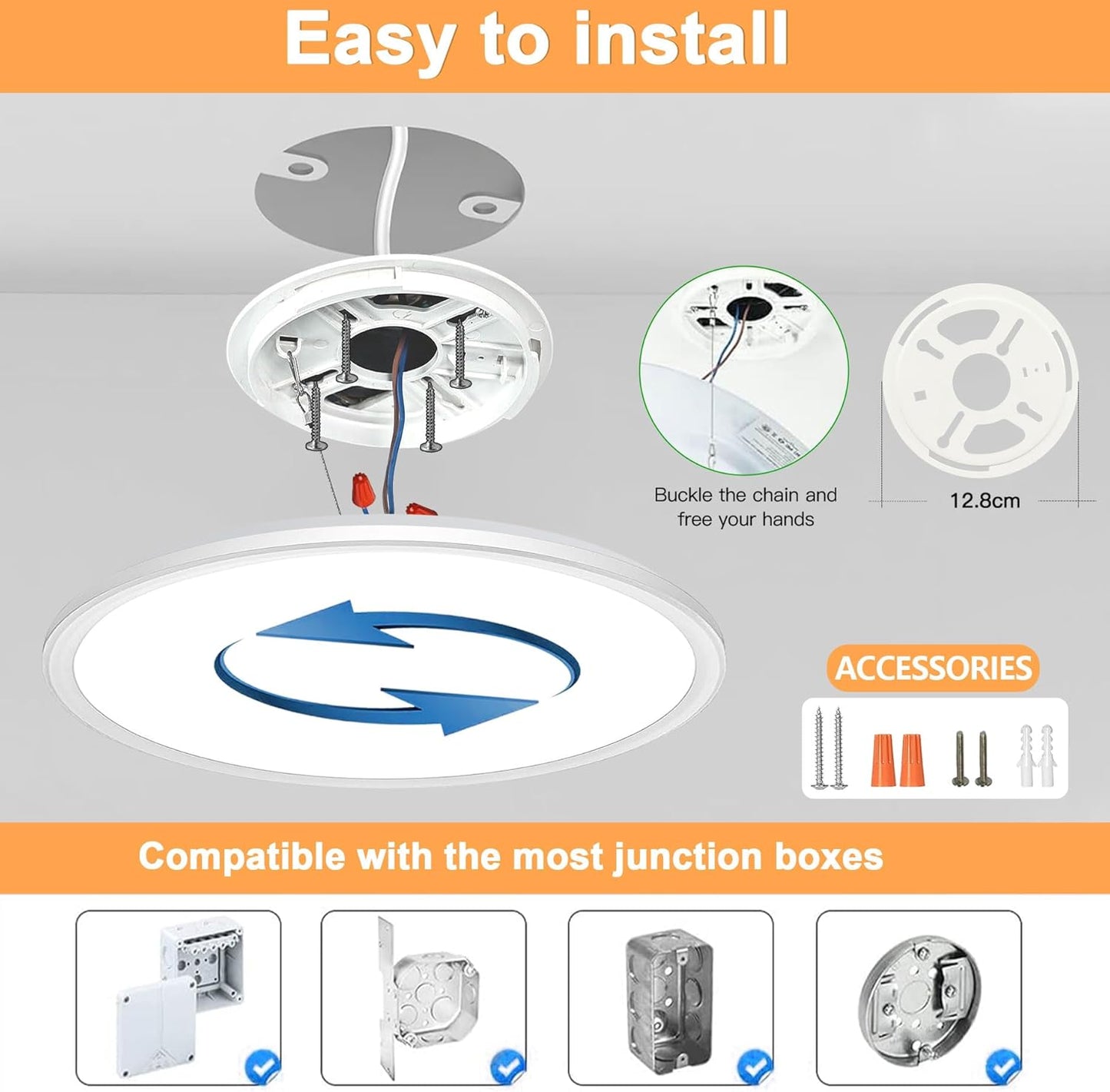 Easy to install

Buckle the chain and free your hands

12.8cm

ACCESSORIES

Compatible with the most junction boxes